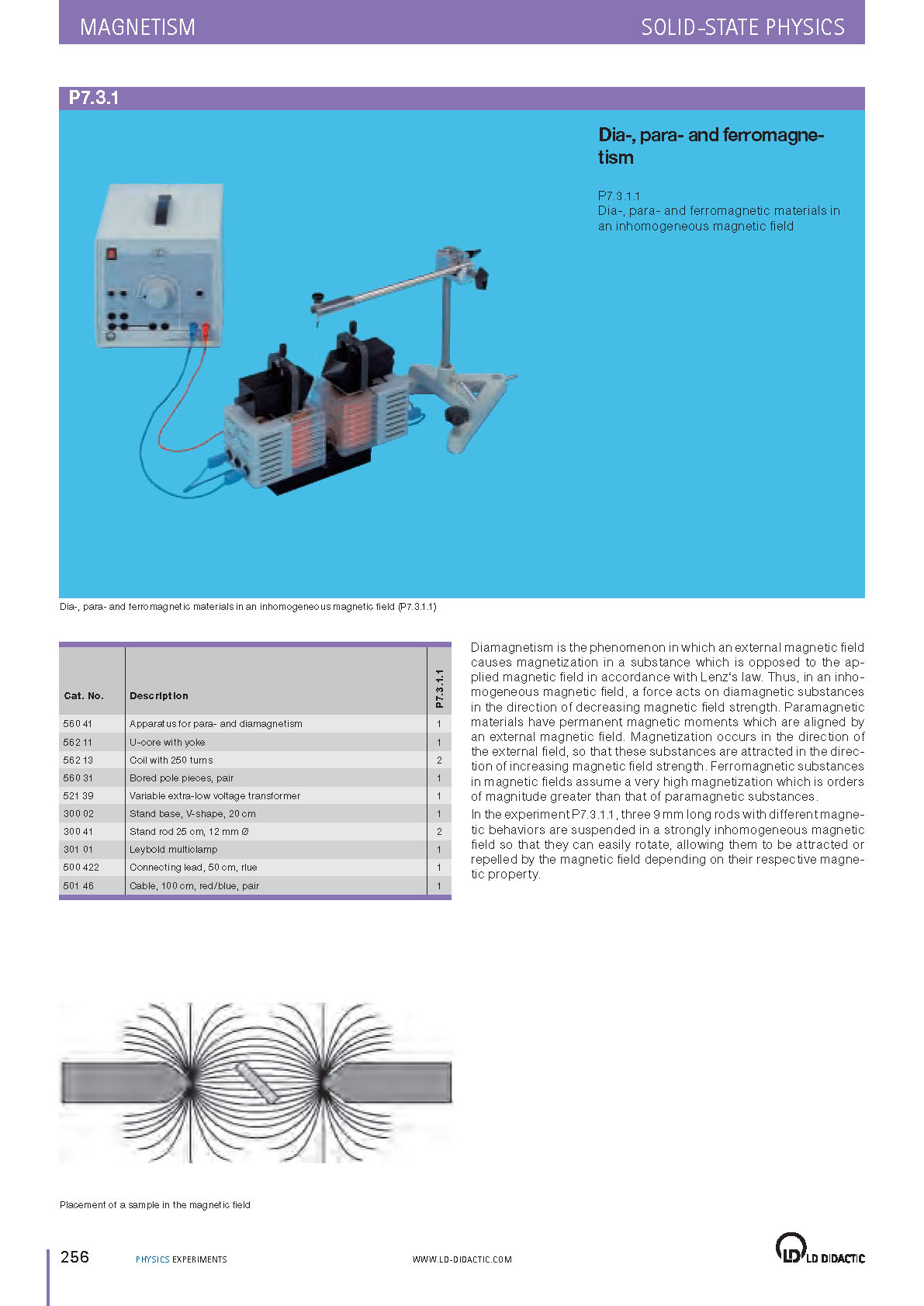 MAGNETISM

SOLID-STATE PHYSICS

P7.3.1

Dia-, para- and ferromagnetism

P7.3.1.1
Dia-, para- and ferromagnetic materials in an inhomogeneous magnetic field

Dia-, para- and ferromagnetic materials in an inhomogeneous magnetic field (P7.3.1.1)

| Cat. No. | Description | P7.3.1.1 |
|---|---|---|
| 560 41 | Apparatus for para- and diamagnetism | 1 |
| 562 11 | U-core with yoke | 1 |
| 562 13 | Coil with 250 turns | 2 |
| 560 31 | Bored pole pieces, pair | 1 |
| 521 39 | Variable extra-low voltage transformer | 1 |
| 300 02 | Stand base, V-shape, 20 cm | 1 |
| 300 41 | Stand rod 25 cm, 12 mm Ø | 2 |
| 301 01 | Leybold multiclamp | 1 |
| 500 422 | Connecting lead, 50 cm, rlue | 1 |
| 501 46 | Cable, 100 cm, red/blue, pair | 1 |

Diamagnetism is the phenomenon in which an external magnetic field causes magnetization in a substance which is opposed to the applied magnetic field in accordance with Lenz's law. Thus, in an inhomogeneous magnetic field, a force acts on diamagnetic substances in the direction of decreasing magnetic field strength. Paramagnetic materials have permanent magnetic moments which are aligned by an external magnetic field. Magnetization occurs in the direction of the external field, so that these substances are attracted in the direction of increasing magnetic field strength. Ferromagnetic substances in magnetic fields assume a very high magnetization which is orders of magnitude greater than that of paramagnetic substances.
In the experiment P7.3.1.1, three 9 mm long rods with different magnetic behaviors are suspended in a strongly inhomogeneous magnetic field so that they can easily rotate, allowing them to be attracted or repelled by the magnetic field depending on their respective magnetic property.

Placement of a sample in the magnetic field

256 PHYSICS EXPERIMENTS WWW.LD-DIDACTIC.COM LD DIDACTIC