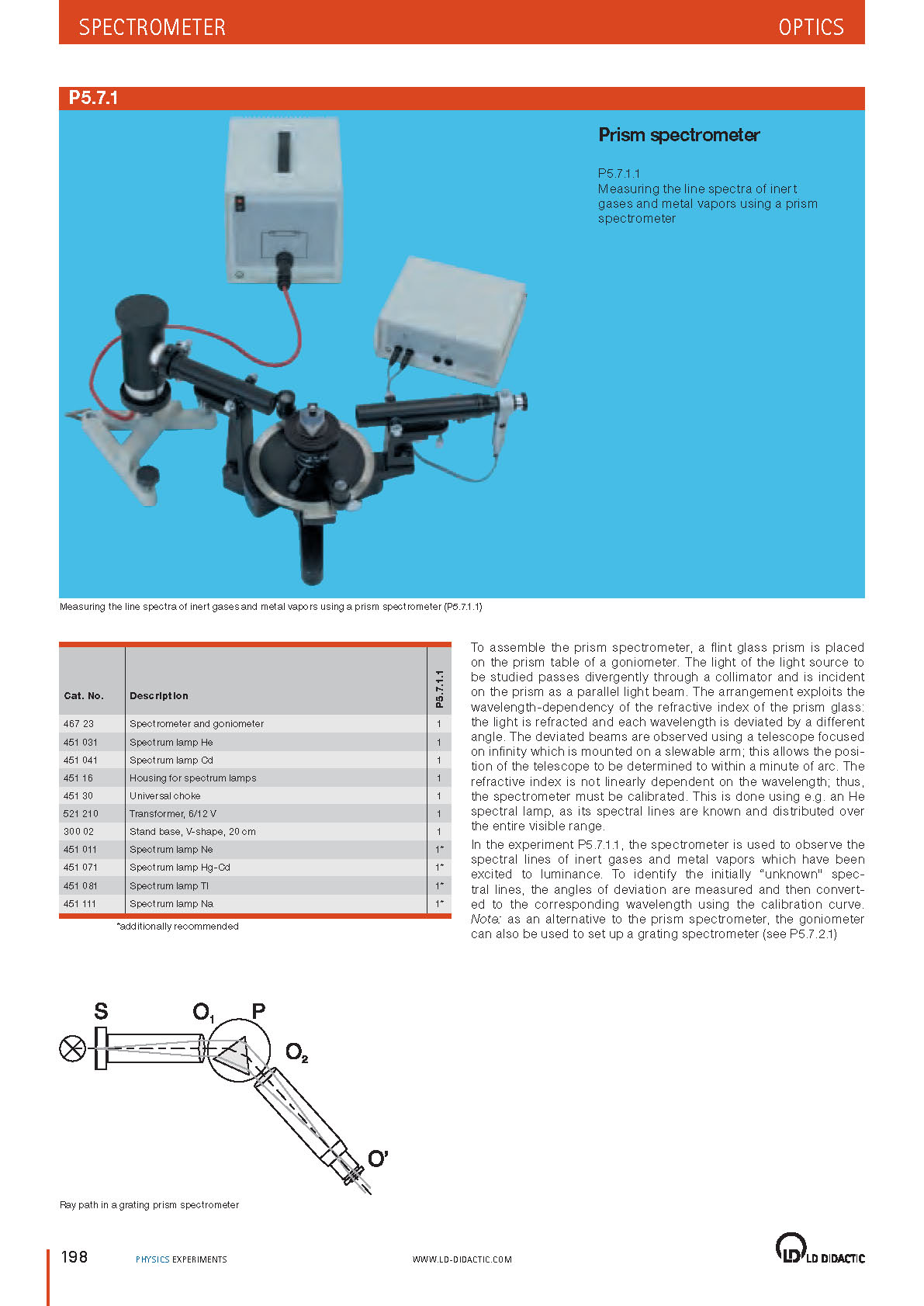 SPECTROMETER OPTICS

P5.7.1

Prism spectrometer

P5.7.1.1
Measuring the line spectra of inert gases and metal vapors using a prism spectrometer

Measuring the line spectra of inert gases and metal vapors using a prism spectrometer (P5.7.1.1)

| Cat. No. | Description | P5.7.1.1 |
|---|---|---|
| 467 23 | Spectrometer and goniometer | 1 |
| 451 031 | Spectrum lamp He | 1 |
| 451 041 | Spectrum lamp Cd | 1 |
| 451 16 | Housing for spectrum lamps | 1 |
| 451 30 | Universal choke | 1 |
| 521 210 | Transformer, 6/12 V | 1 |
| 300 02 | Stand base, V-shape, 20 cm | 1 |
| 451 011 | Spectrum lamp Ne | 1* |
| 451 071 | Spectrum lamp Hg-Cd | 1* |
| 451 081 | Spectrum lamp Tl | 1* |
| 451 111 | Spectrum lamp Na | 1* |

*additionally recommended

To assemble the prism spectrometer, a flint glass prism is placed on the prism table of a goniometer. The light of the light source to be studied passes divergently through a collimator and is incident on the prism as a parallel light beam. The arrangement exploits the wavelength-dependency of the refractive index of the prism glass: the light is refracted and each wavelength is deviated by a different angle. The deviated beams are observed using a telescope focused on infinity which is mounted on a slewable arm; this allows the position of the telescope to be determined to within a minute of arc. The refractive index is not linearly dependent on the wavelength; thus, the spectrometer must be calibrated. This is done using e.g. an He spectral lamp, as its spectral lines are known and distributed over the entire visible range.

In the experiment P5.7.1.1, the spectrometer is used to observe the spectral lines of inert gases and metal vapors which have been excited to luminance. To identify the initially "unknown" spectral lines, the angles of deviation are measured and then converted to the corresponding wavelength using the calibration curve. Note: as an alternative to the prism spectrometer, the goniometer can also be used to set up a grating spectrometer (see P5.7.2.1)

S $O_1$ P $O_2$ O'

Ray path in a grating prism spectrometer

198 PHYSICS EXPERIMENTS WWW.LD-DIDACTIC.COM LD DIDACTIC