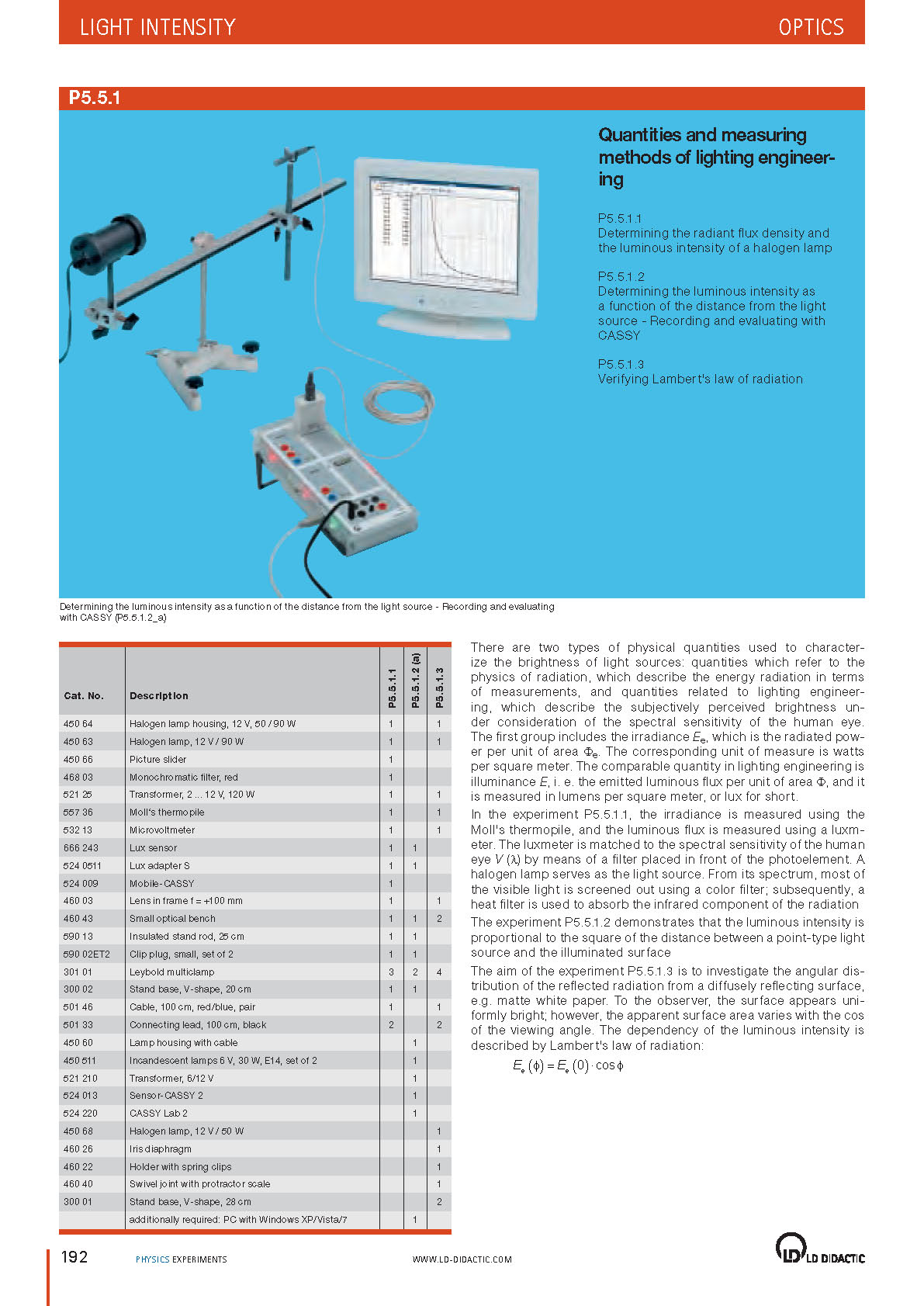 LIGHT INTENSITY

OPTICS

P5.5.1

Quantities and measuring methods of lighting engineering

P5.5.1.1
Determining the radiant flux density and the luminous intensity of a halogen lamp

P5.5.1.2
Determining the luminous intensity as a function of the distance from the light source - Recording and evaluating with CASSY

P5.5.1.3
Verifying Lambert's law of radiation

Determining the luminous intensity as a function of the distance from the light source - Recording and evaluating with CASSY (P5.5.1.2_a)

| Cat. No. | Description | P5.5.1.1 | P5.5.1.2 (a) | P5.5.1.3 |
|---|---|---|---|---|
| 450 64 | Halogen lamp housing, 12 V, 50 / 90 W | 1 | | 1 |
| 450 63 | Halogen lamp, 12 V / 90 W | 1 | | 1 |
| 450 66 | Picture slider | 1 | | |
| 468 03 | Monochromatic filter, red | 1 | | |
| 521 25 | Transformer, 2 ... 12 V, 120 W | 1 | | 1 |
| 557 36 | Moll's thermopile | 1 | | 1 |
| 532 13 | Microvoltmeter | 1 | | 1 |
| 666 243 | Lux sensor | 1 | 1 | |
| 524 0511 | Lux adapter S | 1 | 1 | |
| 524 009 | Mobile-CASSY | 1 | | |
| 460 03 | Lens in frame f = +100 mm | 1 | | 1 |
| 460 43 | Small optical bench | 1 | 1 | 2 |
| 590 13 | Insulated stand rod, 25 cm | 1 | 1 | |
| 590 02ET2 | Clip plug, small, set of 2 | 1 | 1 | |
| 301 01 | Leybold multiclamp | 3 | 2 | 4 |
| 300 02 | Stand base, V-shape, 20 cm | 1 | 1 | |
| 501 46 | Cable, 100 cm, red/blue, pair | 1 | | 1 |
| 501 33 | Connecting lead, 100 cm, black | 2 | | 2 |
| 450 60 | Lamp housing with cable | | 1 | |
| 450 511 | Incandescent lamps 6 V, 30 W, E14, set of 2 | | 1 | |
| 521 210 | Transformer, 6/12 V | | 1 | |
| 524 013 | Sensor-CASSY 2 | | 1 | |
| 524 220 | CASSY Lab 2 | | 1 | |
| 450 68 | Halogen lamp, 12 V / 50 W | | | 1 |
| 460 26 | Iris diaphragm | | | 1 |
| 460 22 | Holder with spring clips | | | 1 |
| 460 40 | Swivel joint with protractor scale | | | 1 |
| 300 01 | Stand base, V-shape, 28 cm | | | 2 |
| | additionally required: PC with Windows XP/Vista/7 | | 1 | |

There are two types of physical quantities used to characterize the brightness of light sources: quantities which refer to the physics of radiation, which describe the energy radiation in terms of measurements, and quantities related to lighting engineering, which describe the subjectively perceived brightness under consideration of the spectral sensitivity of the human eye. The first group includes the irradiance $E_e$, which is the radiated power per unit of area $\Phi_e$. The corresponding unit of measure is watts per square meter. The comparable quantity in lighting engineering is illuminance $E$, i. e. the emitted luminous flux per unit of area $\Phi$, and it is measured in lumens per square meter, or lux for short.

In the experiment P5.5.1.1, the irradiance is measured using the Moll's thermopile, and the luminous flux is measured using a luxmeter. The luxmeter is matched to the spectral sensitivity of the human eye $V(\lambda)$ by means of a filter placed in front of the photoelement. A halogen lamp serves as the light source. From its spectrum, most of the visible light is screened out using a color filter; subsequently, a heat filter is used to absorb the infrared component of the radiation

The experiment P5.5.1.2 demonstrates that the luminous intensity is proportional to the square of the distance between a point-type light source and the illuminated surface

The aim of the experiment P5.5.1.3 is to investigate the angular distribution of the reflected radiation from a diffusely reflecting surface, e.g. matte white paper. To the observer, the surface appears uniformly bright; however, the apparent surface area varies with the cos of the viewing angle. The dependency of the luminous intensity is described by Lambert's law of radiation:

$E_e(\phi) = E_e(0) \cdot \cos\phi$

192 PHYSICS EXPERIMENTS WWW.LD-DIDACTIC.COM LD DIDACTIC