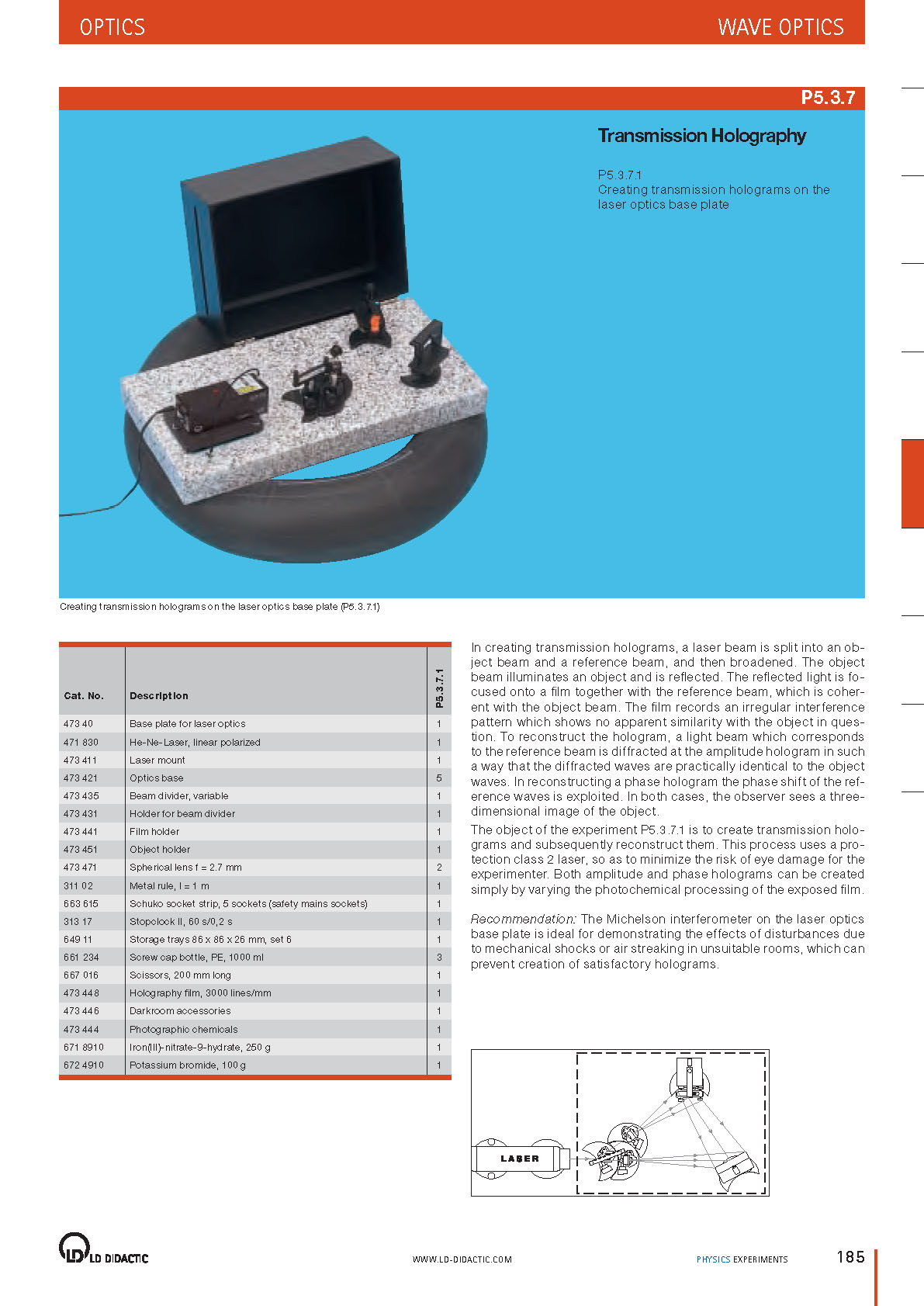 OPTICS WAVE OPTICS

P5.3.7

Transmission Holography

P5.3.7.1
Creating transmission holograms on the laser optics base plate

Creating transmission holograms on the laser optics base plate (P5.3.7.1)

| Cat. No. | Description | P5.3.7.1 |
|---|---|---|
| 473 40 | Base plate for laser optics | 1 |
| 471 830 | He-Ne-Laser, linear polarized | 1 |
| 473 411 | Laser mount | 1 |
| 473 421 | Optics base | 5 |
| 473 435 | Beam divider, variable | 1 |
| 473 431 | Holder for beam divider | 1 |
| 473 441 | Film holder | 1 |
| 473 451 | Object holder | 1 |
| 473 471 | Spherical lens f = 2.7 mm | 2 |
| 311 02 | Metal rule, l = 1 m | 1 |
| 663 615 | Schuko socket strip, 5 sockets (safety mains sockets) | 1 |
| 313 17 | Stopclock II, 60 s/0,2 s | 1 |
| 649 11 | Storage trays 86 x 86 x 26 mm, set 6 | 1 |
| 661 234 | Screw cap bottle, PE, 1000 ml | 3 |
| 667 016 | Scissors, 200 mm long | 1 |
| 473 448 | Holography film, 3000 lines/mm | 1 |
| 473 446 | Darkroom accessories | 1 |
| 473 444 | Photographic chemicals | 1 |
| 671 8910 | Iron(III)-nitrate-9-hydrate, 250 g | 1 |
| 672 4910 | Potassium bromide, 100 g | 1 |

In creating transmission holograms, a laser beam is split into an object beam and a reference beam, and then broadened. The object beam illuminates an object and is reflected. The reflected light is focused onto a film together with the reference beam, which is coherent with the object beam. The film records an irregular interference pattern which shows no apparent similarity with the object in question. To reconstruct the hologram, a light beam which corresponds to the reference beam is diffracted at the amplitude hologram in such a way that the diffracted waves are practically identical to the object waves. In reconstructing a phase hologram the phase shift of the reference waves is exploited. In both cases, the observer sees a three-dimensional image of the object.
The object of the experiment P5.3.7.1 is to create transmission holograms and subsequently reconstruct them. This process uses a protection class 2 laser, so as to minimize the risk of eye damage for the experimenter. Both amplitude and phase holograms can be created simply by varying the photochemical processing of the exposed film.

Recommendation: The Michelson interferometer on the laser optics base plate is ideal for demonstrating the effects of disturbances due to mechanical shocks or air streaking in unsuitable rooms, which can prevent creation of satisfactory holograms.

LASER

LD DIDACTIC WWW.LD-DIDACTIC.COM PHYSICS EXPERIMENTS 185