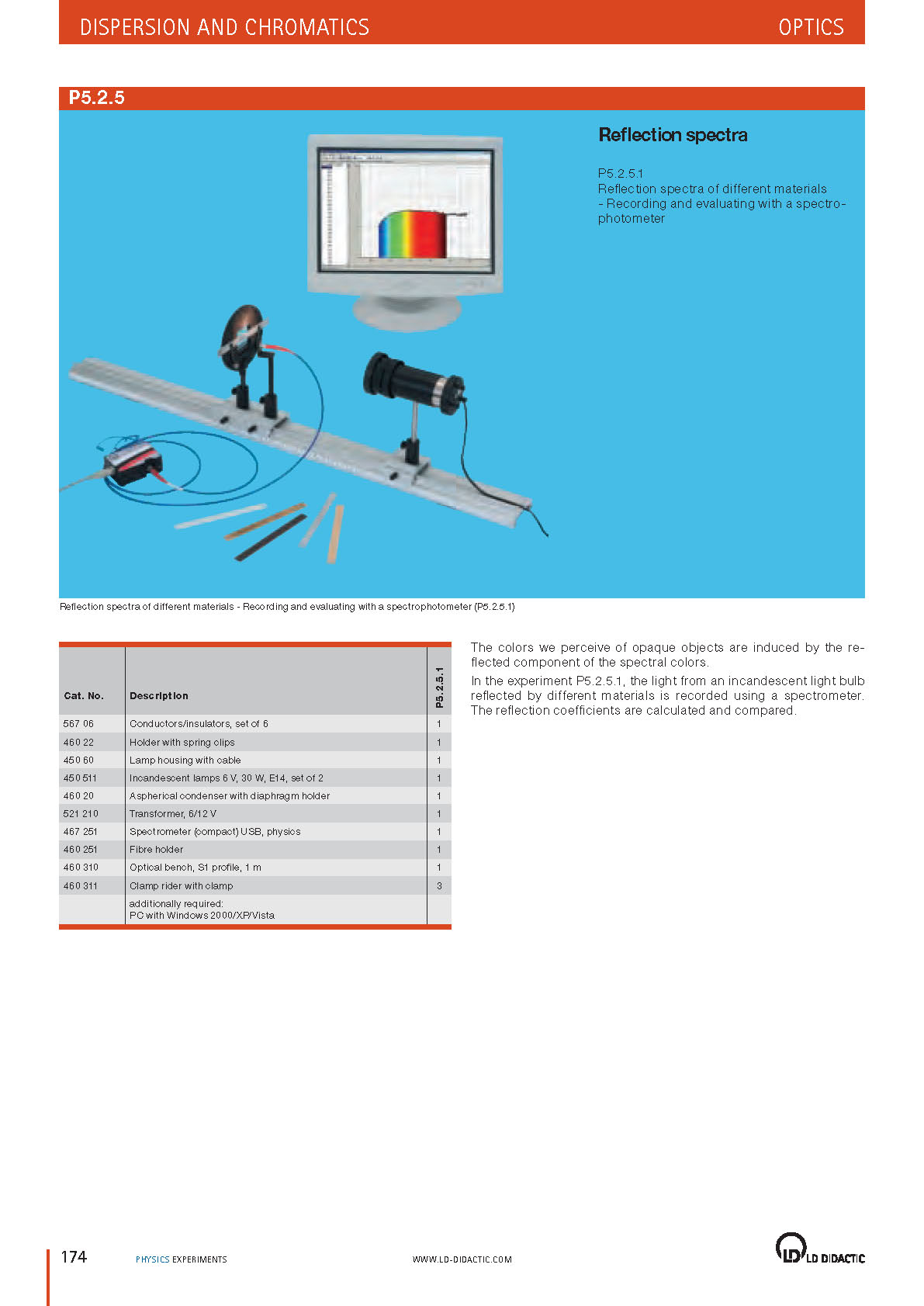 DISPERSION AND CHROMATICS OPTICS

P5.2.5

Reflection spectra

P5.2.5.1
Reflection spectra of different materials - Recording and evaluating with a spectrophotometer

Reflection spectra of different materials - Recording and evaluating with a spectrophotometer (P5.2.5.1)

| Cat. No. | Description | P5.2.5.1 |
|---|---|---|
| 567 06 | Conductors/insulators, set of 6 | 1 |
| 460 22 | Holder with spring clips | 1 |
| 450 60 | Lamp housing with cable | 1 |
| 450 511 | Incandescent lamps 6 V, 30 W, E14, set of 2 | 1 |
| 460 20 | Aspherical condenser with diaphragm holder | 1 |
| 521 210 | Transformer, 6/12 V | 1 |
| 467 251 | Spectrometer (compact) USB, physics | 1 |
| 460 251 | Fibre holder | 1 |
| 460 310 | Optical bench, S1 profile, 1 m | 1 |
| 460 311 | Clamp rider with clamp | 3 |
| | additionally required: PC with Windows 2000/XP/Vista | |

The colors we perceive of opaque objects are induced by the reflected component of the spectral colors.
In the experiment P5.2.5.1, the light from an incandescent light bulb reflected by different materials is recorded using a spectrometer. The reflection coefficients are calculated and compared.

174 PHYSICS EXPERIMENTS WWW.LD-DIDACTIC.COM LD DIDACTIC