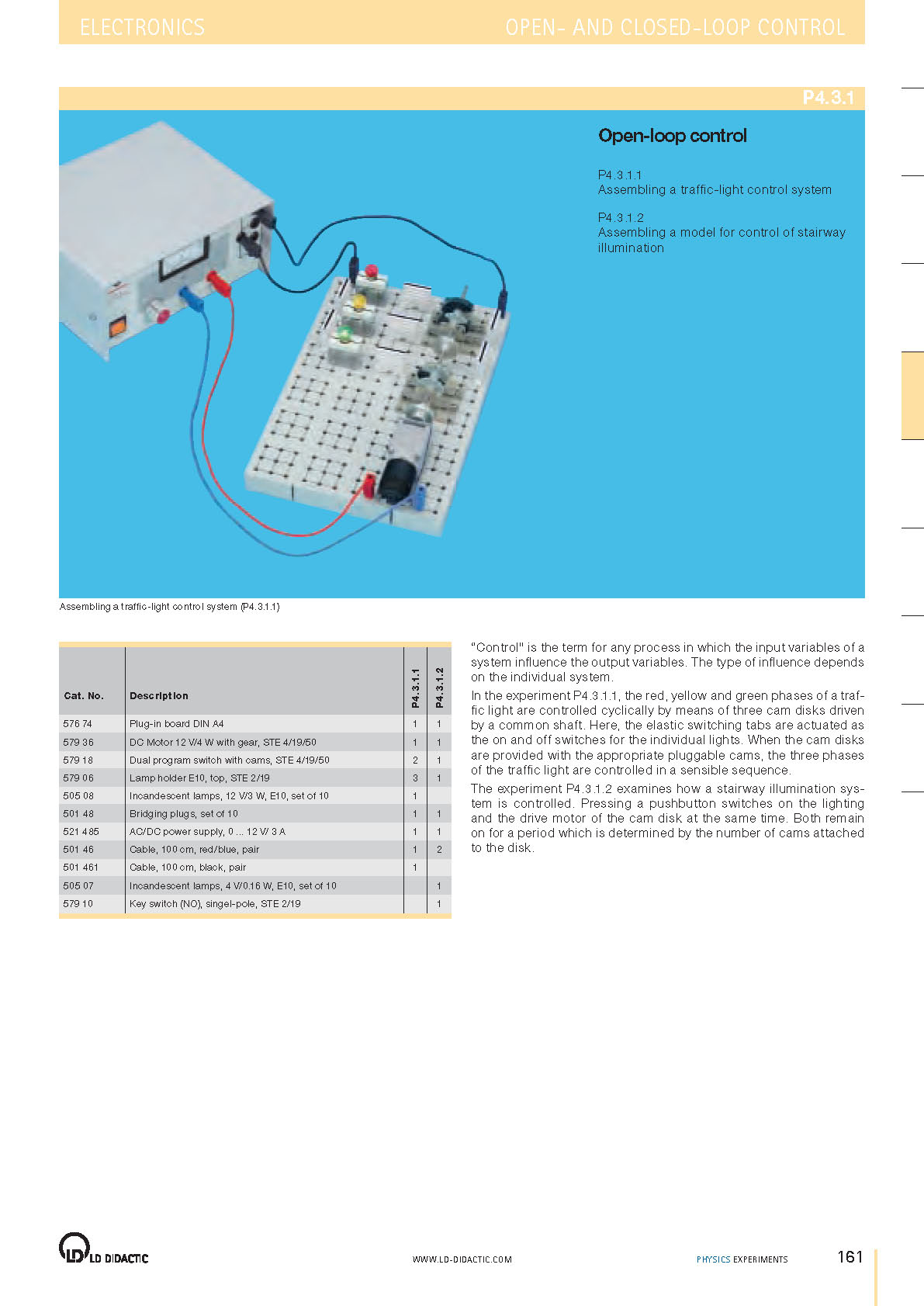 ELECTRONICS

OPEN- AND CLOSED-LOOP CONTROL

P4.3.1

Open-loop control

P4.3.1.1
Assembling a traffic-light control system

P4.3.1.2
Assembling a model for control of stairway illumination

Assembling a traffic-light control system (P4.3.1.1)

| Cat. No. | Description | P4.3.1.1 | P4.3.1.2 |
|---|---|---|---|
| 576 74 | Plug-in board DIN A4 | 1 | 1 |
| 579 36 | DC Motor 12 V/4 W with gear, STE 4/19/50 | 1 | 1 |
| 579 18 | Dual program switch with cams, STE 4/19/50 | 2 | 1 |
| 579 06 | Lamp holder E10, top, STE 2/19 | 3 | 1 |
| 505 08 | Incandescent lamps, 12 V/3 W, E10, set of 10 | 1 | |
| 501 48 | Bridging plugs, set of 10 | 1 | 1 |
| 521 485 | AC/DC power supply, 0 ... 12 V/ 3 A | 1 | 1 |
| 501 46 | Cable, 100 cm, red/blue, pair | 1 | 2 |
| 501 461 | Cable, 100 cm, black, pair | 1 | |
| 505 07 | Incandescent lamps, 4 V/0.16 W, E10, set of 10 | | 1 |
| 579 10 | Key switch (NO), singel-pole, STE 2/19 | | 1 |

"Control" is the term for any process in which the input variables of a system influence the output variables. The type of influence depends on the individual system.

In the experiment P4.3.1.1, the red, yellow and green phases of a traffic light are controlled cyclically by means of three cam disks driven by a common shaft. Here, the elastic switching tabs are actuated as the on and off switches for the individual lights. When the cam disks are provided with the appropriate pluggable cams, the three phases of the traffic light are controlled in a sensible sequence.

The experiment P4.3.1.2 examines how a stairway illumination system is controlled. Pressing a pushbutton switches on the lighting and the drive motor of the cam disk at the same time. Both remain on for a period which is determined by the number of cams attached to the disk.

LD DIDACTIC

WWW.LD-DIDACTIC.COM

PHYSICS EXPERIMENTS

161