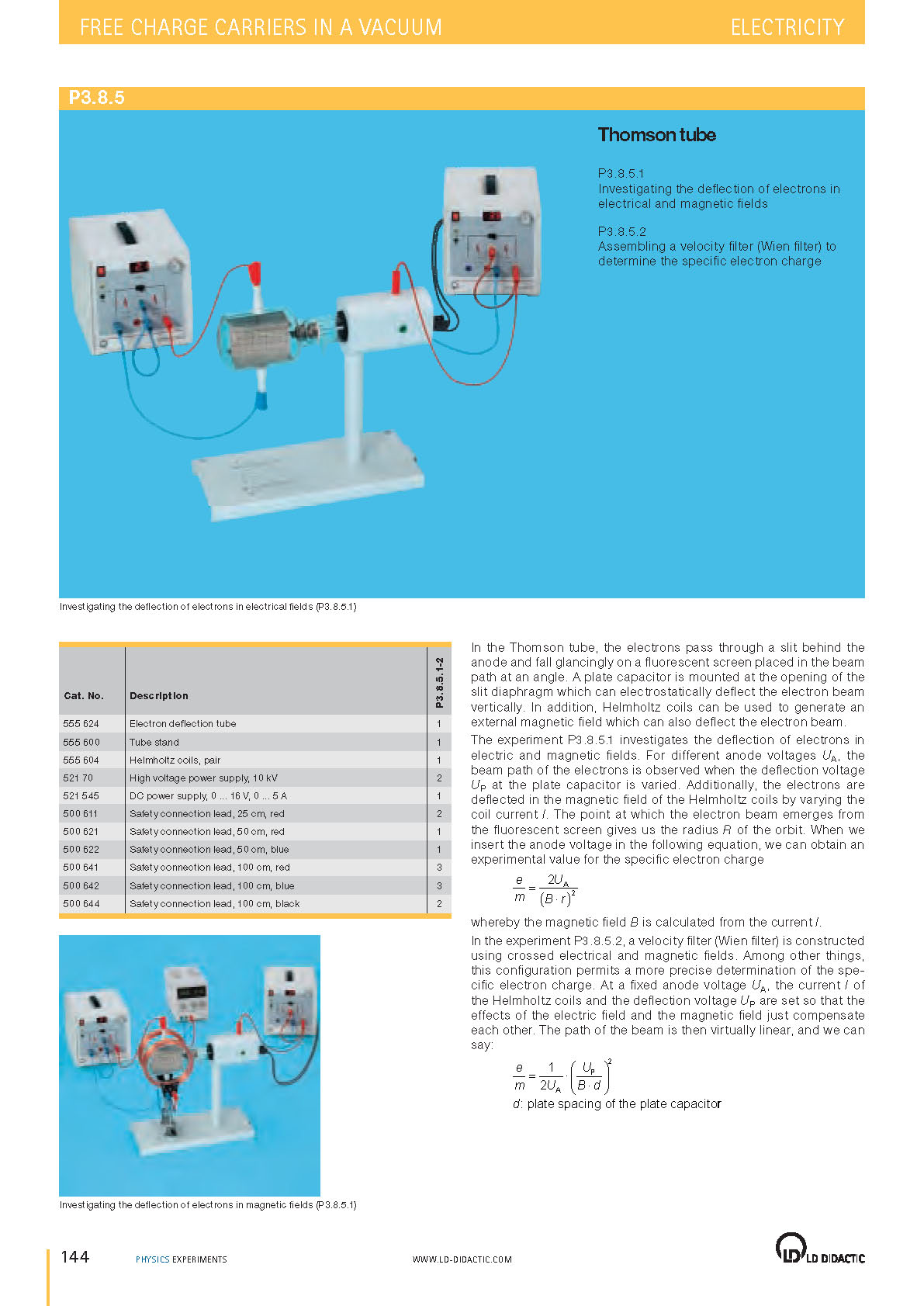 FREE CHARGE CARRIERS IN A VACUUM ELECTRICITY

P3.8.5

Thomson tube

P3.8.5.1
Investigating the deflection of electrons in electrical and magnetic fields

P3.8.5.2
Assembling a velocity filter (Wien filter) to determine the specific electron charge

Investigating the deflection of electrons in electrical fields (P3.8.5.1)

| Cat. No. | Description | P3.8.5.1-2 |
|---|---|---|
| 555 624 | Electron deflection tube | 1 |
| 555 600 | Tube stand | 1 |
| 555 604 | Helmholtz coils, pair | 1 |
| 521 70 | High voltage power supply, 10 kV | 2 |
| 521 545 | DC power supply, 0 ... 16 V, 0 ... 5 A | 1 |
| 500 611 | Safety connection lead, 25 cm, red | 2 |
| 500 621 | Safety connection lead, 50 cm, red | 1 |
| 500 622 | Safety connection lead, 50 cm, blue | 1 |
| 500 641 | Safety connection lead, 100 cm, red | 3 |
| 500 642 | Safety connection lead, 100 cm, blue | 3 |
| 500 644 | Safety connection lead, 100 cm, black | 2 |

Investigating the deflection of electrons in magnetic fields (P3.8.5.1)

In the Thomson tube, the electrons pass through a slit behind the anode and fall glancingly on a fluorescent screen placed in the beam path at an angle. A plate capacitor is mounted at the opening of the slit diaphragm which can electrostatically deflect the electron beam vertically. In addition, Helmholtz coils can be used to generate an external magnetic field which can also deflect the electron beam.

The experiment P3.8.5.1 investigates the deflection of electrons in electric and magnetic fields. For different anode voltages $U_A$, the beam path of the electrons is observed when the deflection voltage $U_P$ at the plate capacitor is varied. Additionally, the electrons are deflected in the magnetic field of the Helmholtz coils by varying the coil current $I$. The point at which the electron beam emerges from the fluorescent screen gives us the radius $R$ of the orbit. When we insert the anode voltage in the following equation, we can obtain an experimental value for the specific electron charge

$\frac{e}{m} = \frac{2U_A}{(B \cdot r)^2}$

whereby the magnetic field $B$ is calculated from the current $I$.

In the experiment P3.8.5.2, a velocity filter (Wien filter) is constructed using crossed electrical and magnetic fields. Among other things, this configuration permits a more precise determination of the specific electron charge. At a fixed anode voltage $U_A$, the current $I$ of the Helmholtz coils and the deflection voltage $U_P$ are set so that the effects of the electric field and the magnetic field just compensate each other. The path of the beam is then virtually linear, and we can say:

$\frac{e}{m} = \frac{1}{2U_A} \cdot \left(\frac{U_P}{B \cdot d}\right)^2$

$d$: plate spacing of the plate capacitor

144 PHYSICS EXPERIMENTS WWW.LD-DIDACTIC.COM LD DIDACTIC