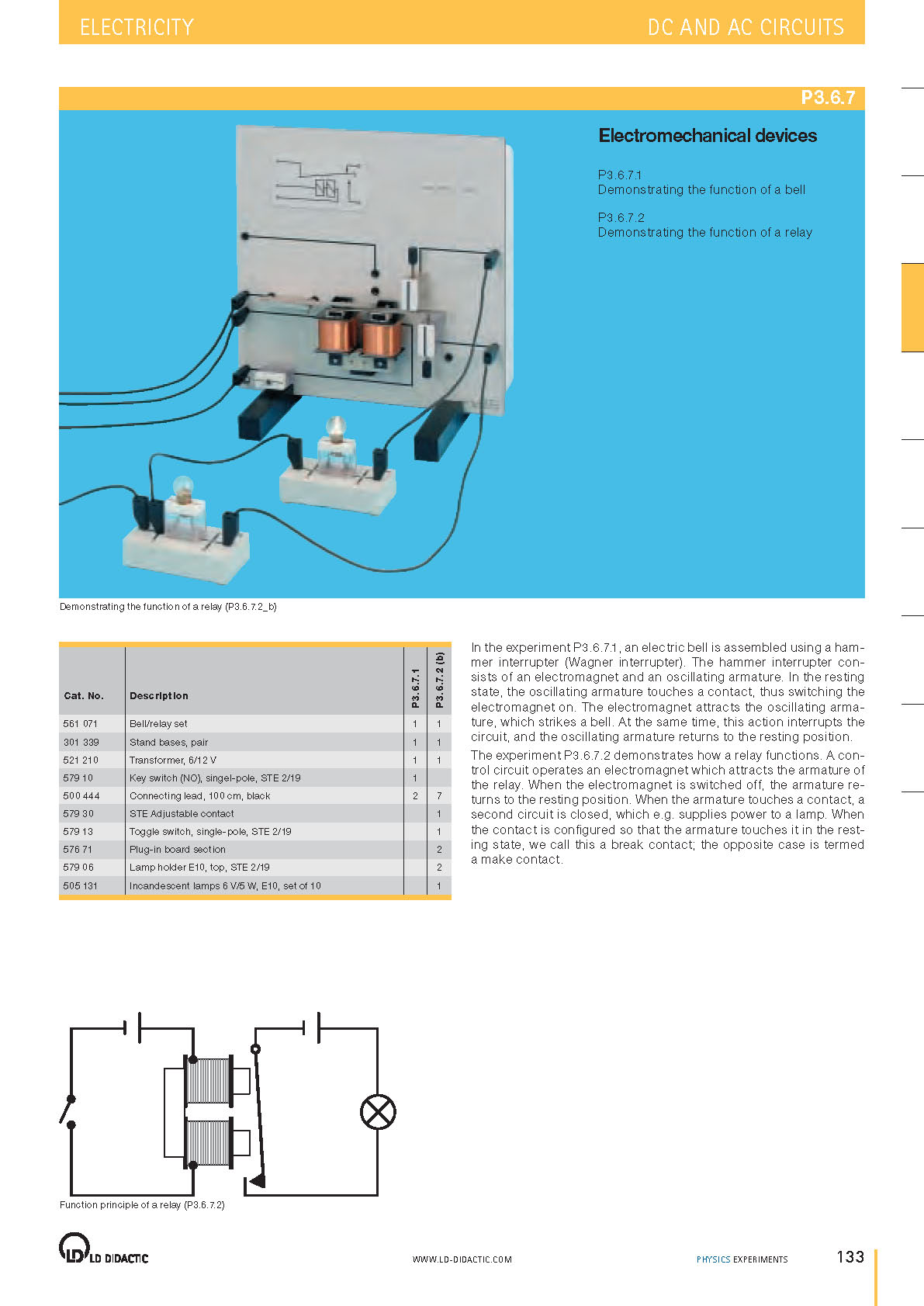 ELECTRICITY

DC AND AC CIRCUITS

P3.6.7

Electromechanical devices

P3.6.7.1
Demonstrating the function of a bell

P3.6.7.2
Demonstrating the function of a relay

Demonstrating the function of a relay (P3.6.7.2_b)

| Cat. No. | Description | P3.6.7.1 | P3.6.7.2 (b) |
|---|---|---|---|
| 561 071 | Bell/relay set | 1 | 1 |
| 301 339 | Stand bases, pair | 1 | 1 |
| 521 210 | Transformer, 6/12 V | 1 | 1 |
| 579 10 | Key switch (NO), singel-pole, STE 2/19 | 1 | |
| 500 444 | Connecting lead, 100 cm, black | 2 | 7 |
| 579 30 | STE Adjustable contact | | 1 |
| 579 13 | Toggle switch, single-pole, STE 2/19 | | 1 |
| 576 71 | Plug-in board section | | 2 |
| 579 06 | Lamp holder E10, top, STE 2/19 | | 2 |
| 505 131 | Incandescent lamps 6 V/5 W, E10, set of 10 | | 1 |

In the experiment P3.6.7.1, an electric bell is assembled using a hammer interrupter (Wagner interrupter). The hammer interrupter consists of an electromagnet and an oscillating armature. In the resting state, the oscillating armature touches a contact, thus switching the electromagnet on. The electromagnet attracts the oscillating armature, which strikes a bell. At the same time, this action interrupts the circuit, and the oscillating armature returns to the resting position.

The experiment P3.6.7.2 demonstrates how a relay functions. A control circuit operates an electromagnet which attracts the armature of the relay. When the electromagnet is switched off, the armature returns to the resting position. When the armature touches a contact, a second circuit is closed, which e.g. supplies power to a lamp. When the contact is configured so that the armature touches it in the resting state, we call this a break contact; the opposite case is termed a make contact.

Function principle of a relay (P3.6.7.2)

LD DIDACTIC

WWW.LD-DIDACTIC.COM

PHYSICS EXPERIMENTS

133