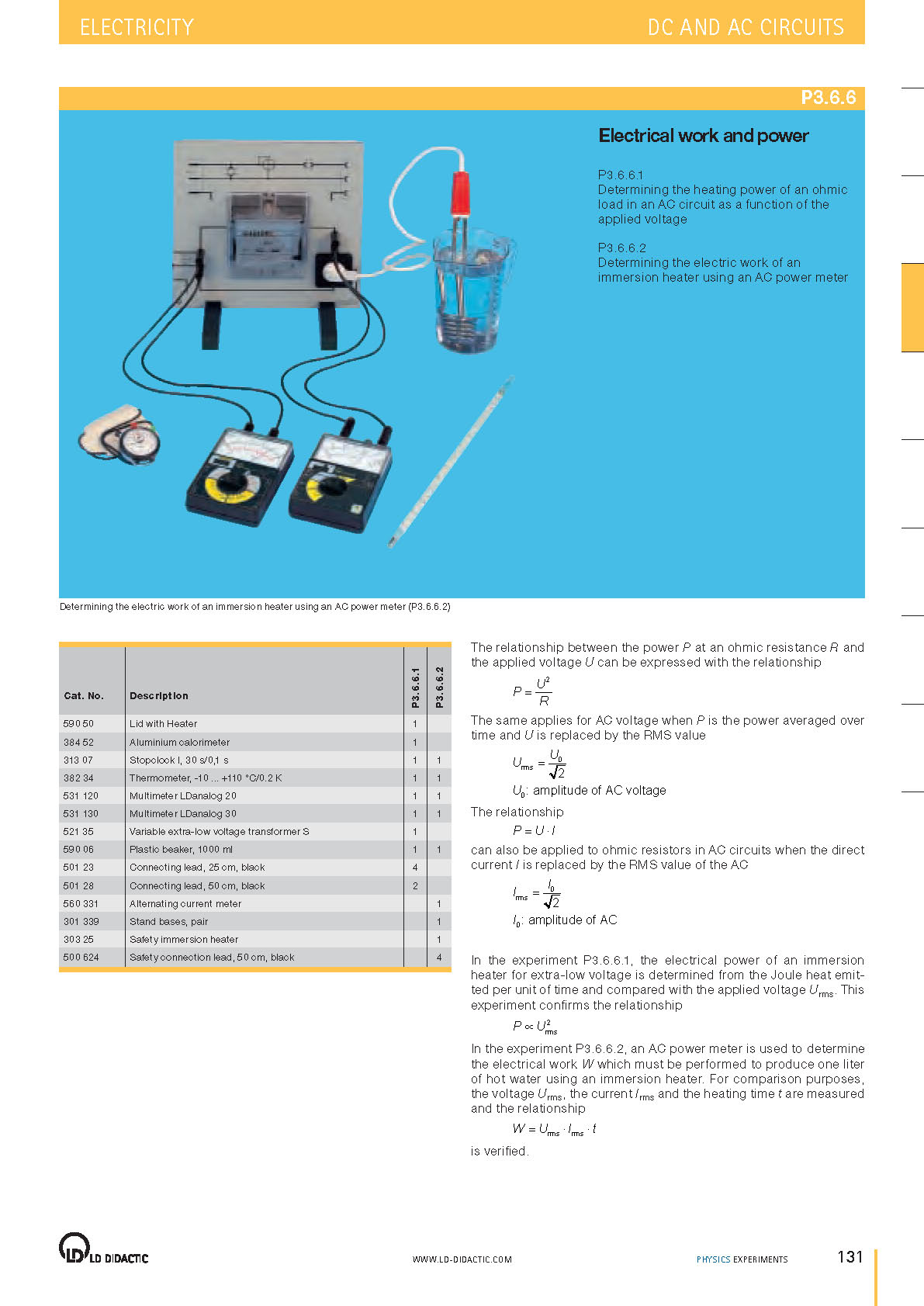 ELECTRICITY

DC AND AC CIRCUITS

P3.6.6

Electrical work and power

P3.6.6.1
Determining the heating power of an ohmic load in an AC circuit as a function of the applied voltage

P3.6.6.2
Determining the electric work of an immersion heater using an AC power meter

Determining the electric work of an immersion heater using an AC power meter (P3.6.6.2)

| Cat. No. | Description | P3.6.6.1 | P3.6.6.2 |
|---|---|---|---|
| 590 50 | Lid with Heater | 1 | |
| 384 52 | Aluminium calorimeter | 1 | |
| 313 07 | Stopclock I, 30 s/0,1 s | 1 | 1 |
| 382 34 | Thermometer, -10 ... +110 °C/0.2 K | 1 | 1 |
| 531 120 | Multimeter LDanalog 20 | 1 | 1 |
| 531 130 | Multimeter LDanalog 30 | 1 | 1 |
| 521 35 | Variable extra-low voltage transformer S | 1 | |
| 590 06 | Plastic beaker, 1000 ml | 1 | 1 |
| 501 23 | Connecting lead, 25 cm, black | 4 | |
| 501 28 | Connecting lead, 50 cm, black | 2 | |
| 560 331 | Alternating current meter | | 1 |
| 301 339 | Stand bases, pair | | 1 |
| 303 25 | Safety immersion heater | | 1 |
| 500 624 | Safety connection lead, 50 cm, black | | 4 |

The relationship between the power $P$ at an ohmic resistance $R$ and the applied voltage $U$ can be expressed with the relationship

$P = \frac{U^2}{R}$

The same applies for AC voltage when $P$ is the power averaged over time and $U$ is replaced by the RMS value

$U_{rms} = \frac{U_0}{\sqrt{2}}$

$U_0$: amplitude of AC voltage

The relationship

$P = U \cdot I$

can also be applied to ohmic resistors in AC circuits when the direct current $I$ is replaced by the RMS value of the AC

$I_{rms} = \frac{I_0}{\sqrt{2}}$

$I_0$: amplitude of AC

In the experiment P3.6.6.1, the electrical power of an immersion heater for extra-low voltage is determined from the Joule heat emitted per unit of time and compared with the applied voltage $U_{rms}$. This experiment confirms the relationship

$P \propto U_{rms}^2$

In the experiment P3.6.6.2, an AC power meter is used to determine the electrical work $W$ which must be performed to produce one liter of hot water using an immersion heater. For comparison purposes, the voltage $U_{rms}$, the current $I_{rms}$ and the heating time $t$ are measured and the relationship

$W = U_{rms} \cdot I_{rms} \cdot t$

is verified.

LD DIDACTIC

WWW.LD-DIDACTIC.COM

PHYSICS EXPERIMENTS

131