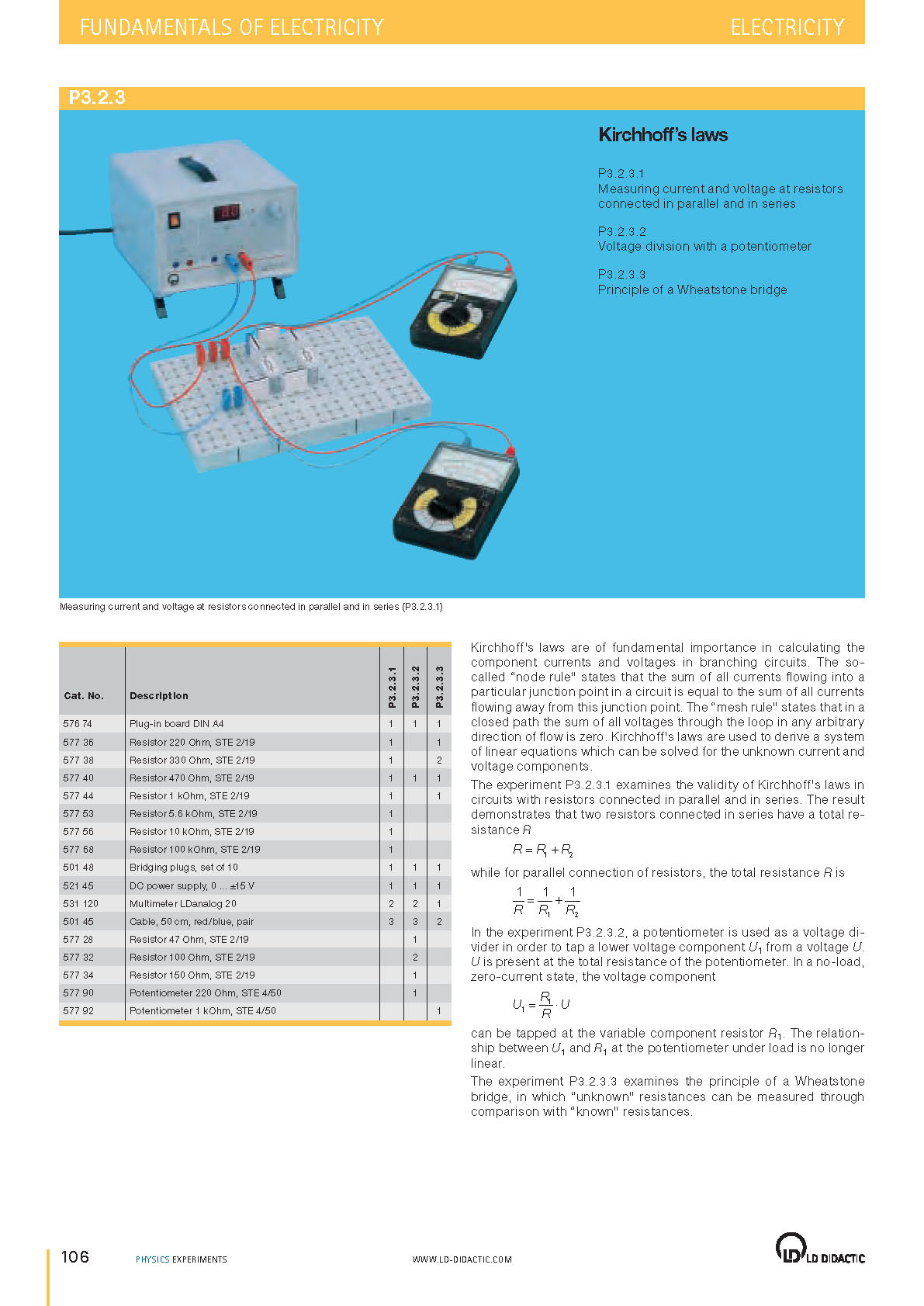 FUNDAMENTALS OF ELECTRICITY

ELECTRICITY

P3.2.3

Kirchhoff's laws

P3.2.3.1
Measuring current and voltage at resistors connected in parallel and in series

P3.2.3.2
Voltage division with a potentiometer

P3.2.3.3
Principle of a Wheatstone bridge

Measuring current and voltage at resistors connected in parallel and in series (P3.2.3.1)

| Cat. No. | Description | P3.2.3.1 | P3.2.3.2 | P3.2.3.3 |
|---|---|---|---|---|
| 576 74 | Plug-in board DIN A4 | 1 | 1 | 1 |
| 577 36 | Resistor 220 Ohm, STE 2/19 | 1 | | 1 |
| 577 38 | Resistor 330 Ohm, STE 2/19 | 1 | | 2 |
| 577 40 | Resistor 470 Ohm, STE 2/19 | 1 | 1 | 1 |
| 577 44 | Resistor 1 kOhm, STE 2/19 | 1 | | 1 |
| 577 53 | Resistor 5.6 kOhm, STE 2/19 | 1 | | |
| 577 56 | Resistor 10 kOhm, STE 2/19 | 1 | | |
| 577 68 | Resistor 100 kOhm, STE 2/19 | 1 | | |
| 501 48 | Bridging plugs, set of 10 | 1 | 1 | 1 |
| 521 45 | DC power supply, 0 ... ±15 V | 1 | 1 | 1 |
| 531 120 | Multimeter LDanalog 20 | 2 | 2 | 1 |
| 501 45 | Cable, 50 cm, red/blue, pair | 3 | 3 | 2 |
| 577 28 | Resistor 47 Ohm, STE 2/19 | | 1 | |
| 577 32 | Resistor 100 Ohm, STE 2/19 | | 2 | |
| 577 34 | Resistor 150 Ohm, STE 2/19 | | 1 | |
| 577 90 | Potentiometer 220 Ohm, STE 4/50 | | 1 | |
| 577 92 | Potentiometer 1 kOhm, STE 4/50 | | | 1 |

Kirchhoff's laws are of fundamental importance in calculating the component currents and voltages in branching circuits. The so-called "node rule" states that the sum of all currents flowing into a particular junction point in a circuit is equal to the sum of all currents flowing away from this junction point. The "mesh rule" states that in a closed path the sum of all voltages through the loop in any arbitrary direction of flow is zero. Kirchhoff's laws are used to derive a system of linear equations which can be solved for the unknown current and voltage components.
The experiment P3.2.3.1 examines the validity of Kirchhoff's laws in circuits with resistors connected in parallel and in series. The result demonstrates that two resistors connected in series have a total resistance $R$

$R = R_1 + R_2$

while for parallel connection of resistors, the total resistance $R$ is

$\frac{1}{R} = \frac{1}{R_1} + \frac{1}{R_2}$

In the experiment P3.2.3.2, a potentiometer is used as a voltage divider in order to tap a lower voltage component $U_1$ from a voltage $U$. $U$ is present at the total resistance of the potentiometer. In a no-load, zero-current state, the voltage component

$U_1 = \frac{R_1}{R} \cdot U$

can be tapped at the variable component resistor $R_1$. The relationship between $U_1$ and $R_1$ at the potentiometer under load is no longer linear.
The experiment P3.2.3.3 examines the principle of a Wheatstone bridge, in which "unknown" resistances can be measured through comparison with "known" resistances.

106 PHYSICS EXPERIMENTS WWW.LD-DIDACTIC.COM LD DIDACTIC